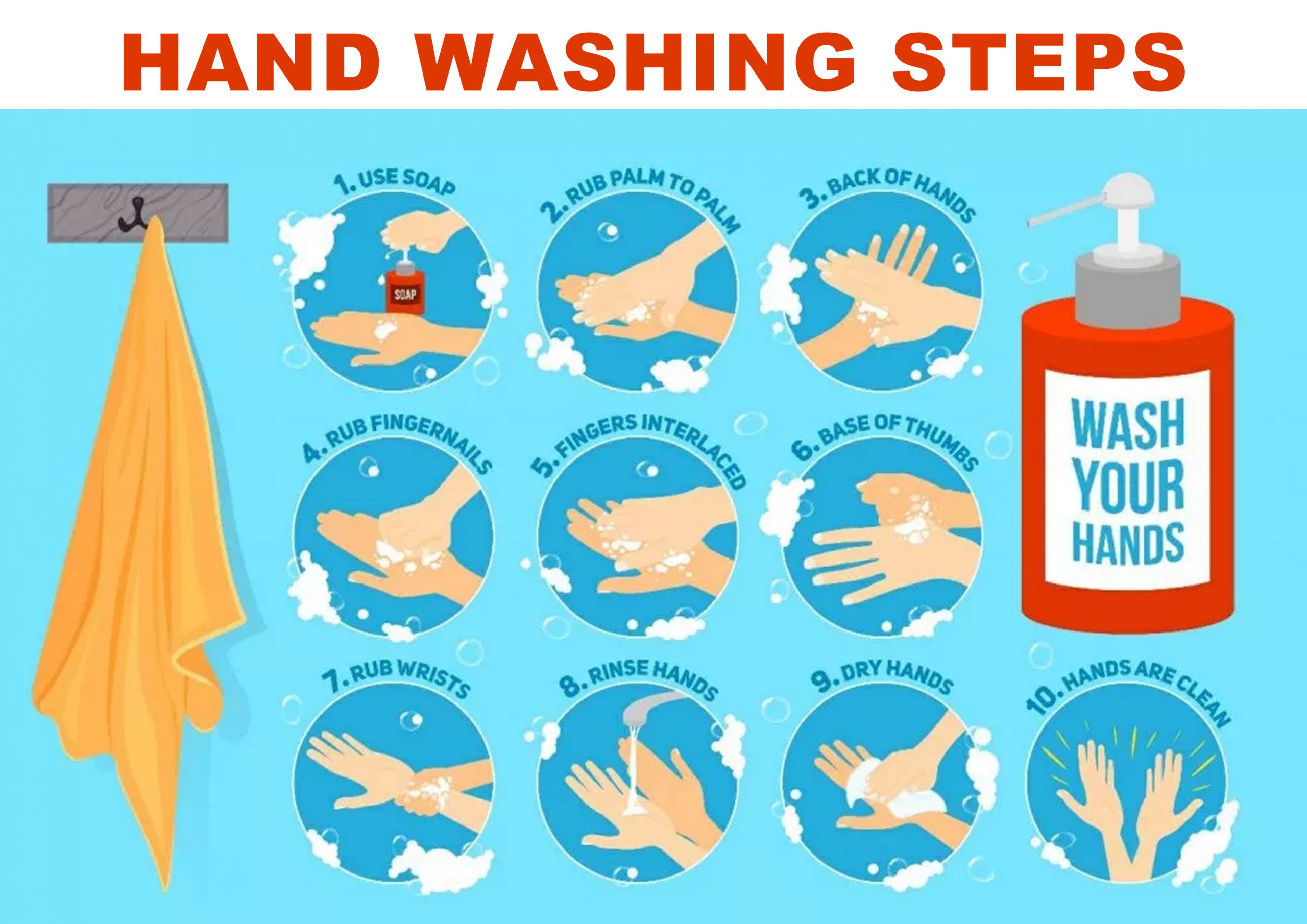 HAND WASHING STEPS

1. USE SOAP

SOAP

2. RUB PALM TO PALM

3. BACK OF HANDS

WASH YOUR HANDS

4. RUB FINGERNAILS

5. FINGERS INTERLACED

6. BASE OF THUMBS

7. RUB WRISTS

8. RINSE HANDS

9. DRY HANDS

10. HANDS ARE CLEAN